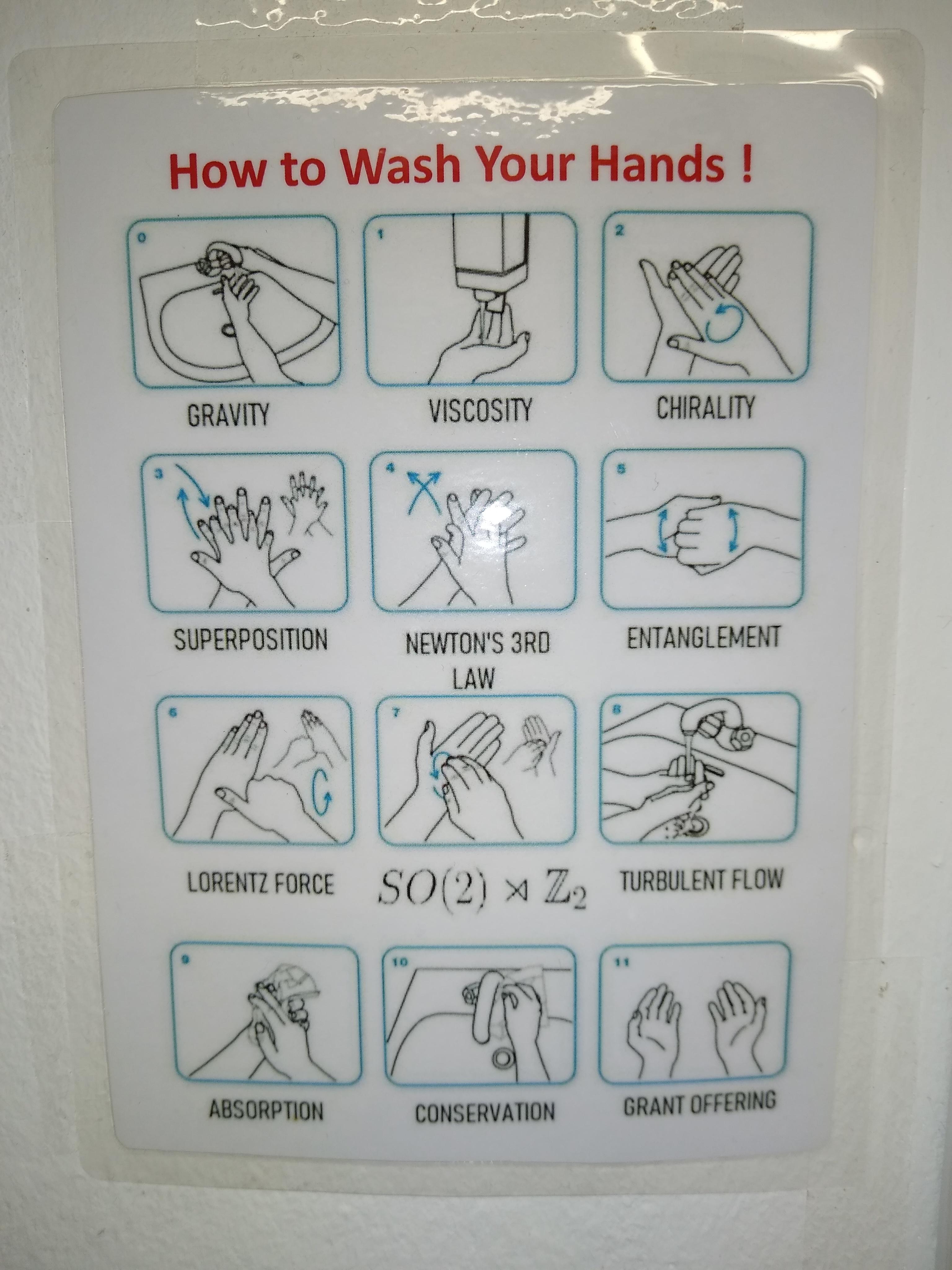 How to Wash Your Hands !

0

GRAVITY

1

VISCOSITY

2

CHIRALITY

3

SUPERPOSITION

4

NEWTON'S 3RD LAW

5

ENTANGLEMENT

6

LORENTZ FORCE

7

$SO(2) \rtimes \mathbb{Z}_2$

8

TURBULENT FLOW

9

ABSORPTION

10

CONSERVATION

11

GRANT OFFERING